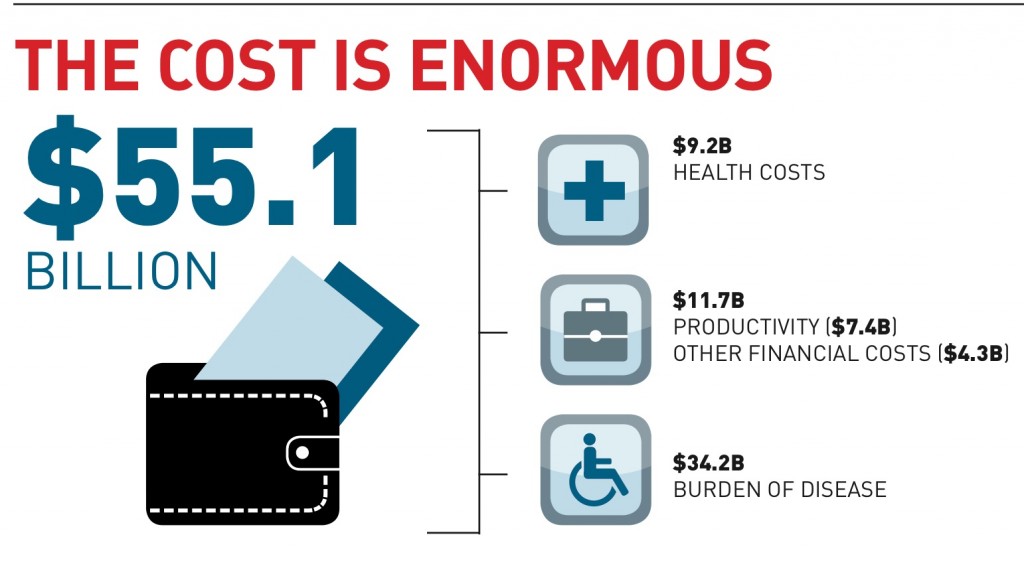 THE COST IS ENORMOUS

\$55.1 BILLION

\$9.2B
HEALTH COSTS

\$11.7B
PRODUCTIVITY (\$7.4B)
OTHER FINANCIAL COSTS (\$4.3B)

\$34.2B
BURDEN OF DISEASE